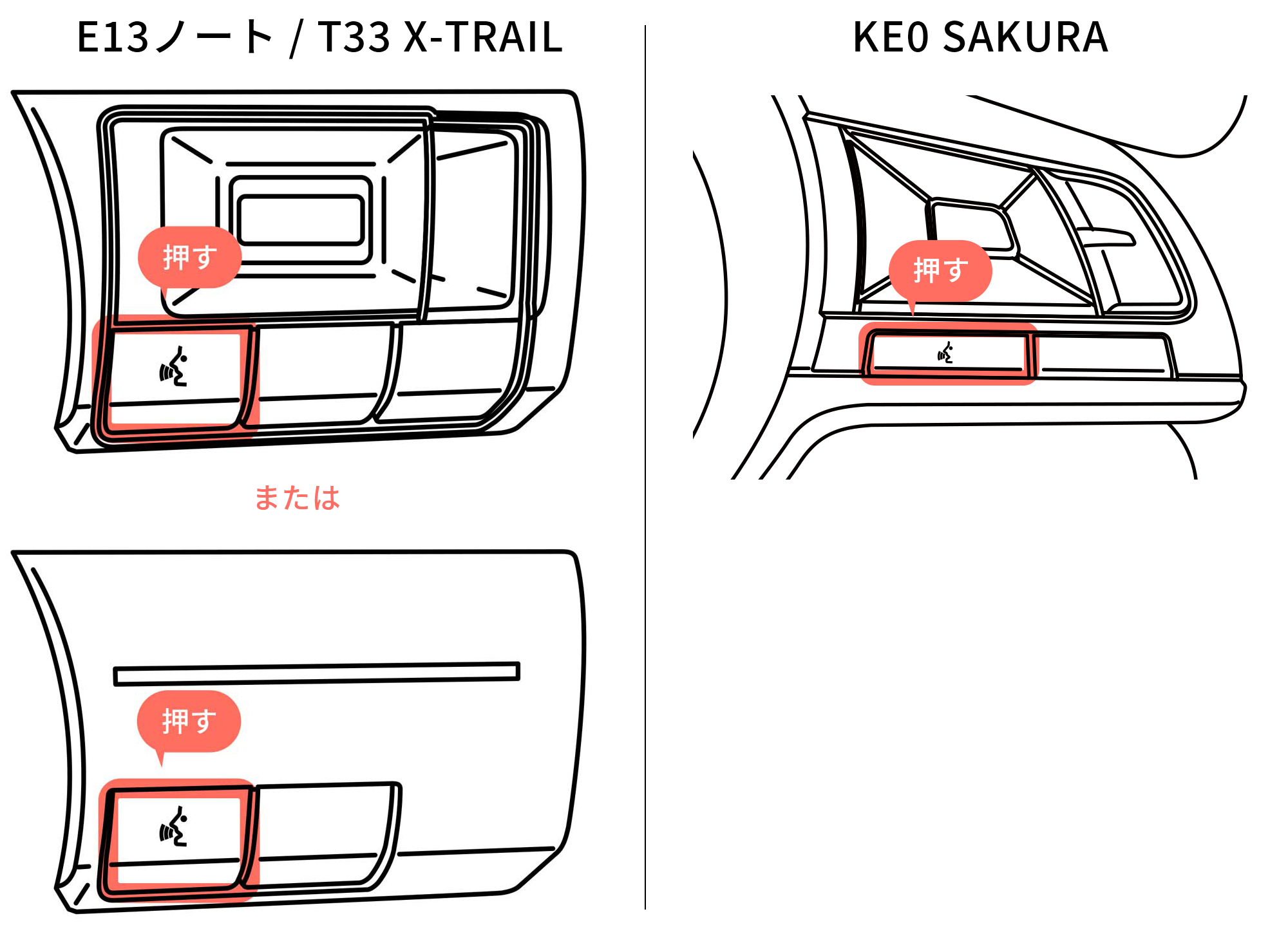 E13ノート / T33 X-TRAIL

押す

または

押す

KE0 SAKURA

押す