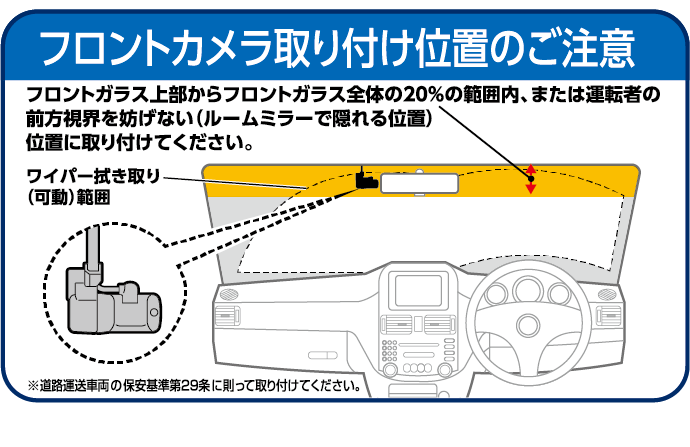 フロントカメラ取り付け位置のご注意

フロントガラス上部からフロントガラス全体の20%の範囲内、または運転者の前方視界を妨げない（ルームミラーで隠れる位置）位置に取り付けてください。

ワイパー拭き取り（可動）範囲

※道路運送車両の保安基準第29条に則って取り付けてください。