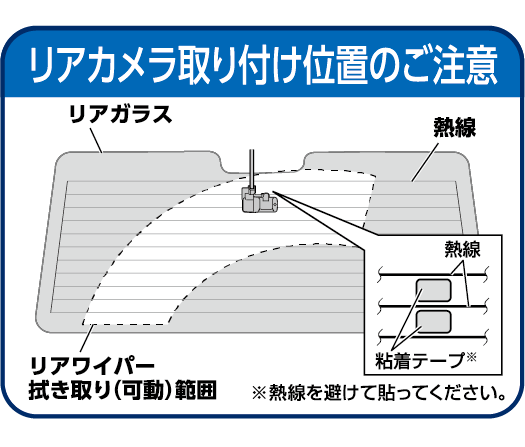 リアカメラ取り付け位置のご注意

リアガラス

熱線

熱線

粘着テープ※

リアワイパー
拭き取り(可動)範囲

※熱線を避けて貼ってください。