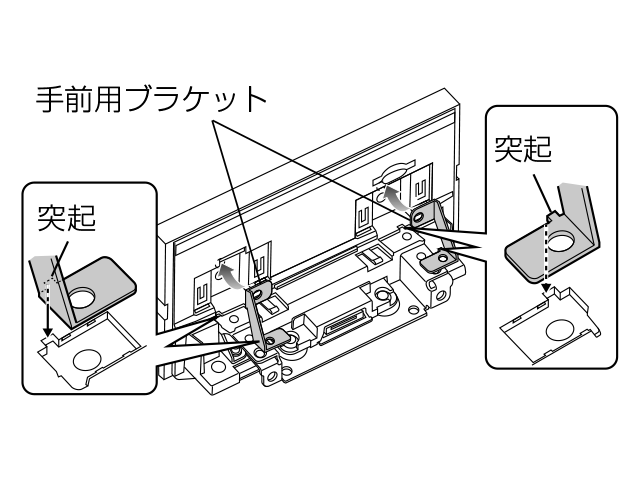 手前用ブラケット

突起

突起