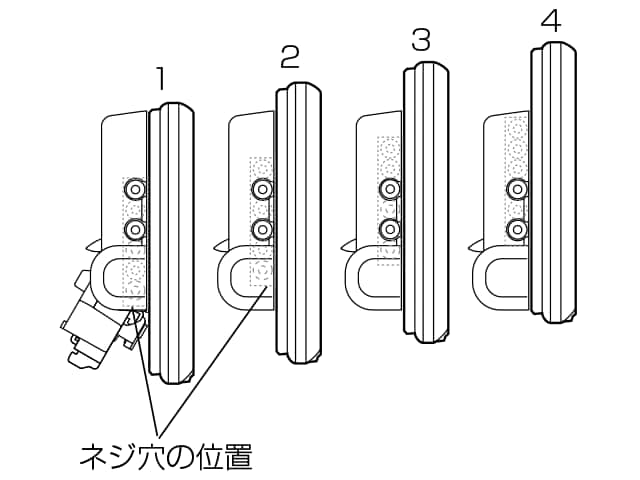 1
2
3
4
ネジ穴の位置