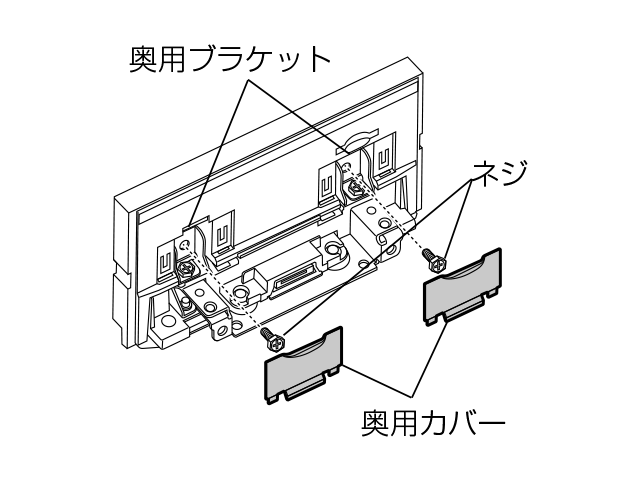 奥用ブラケット

ネジ

奥用カバー