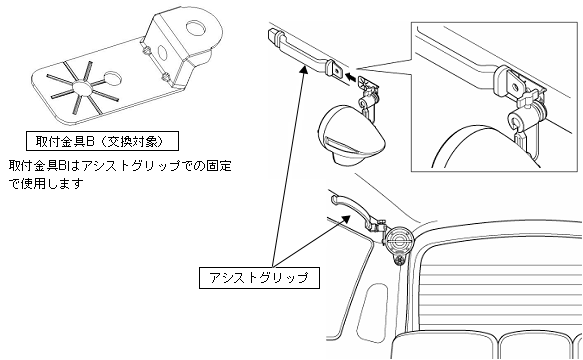 取付金具B（交換対象）

取付金具Bはアシストグリップでの固定で使用します

アシストグリップ